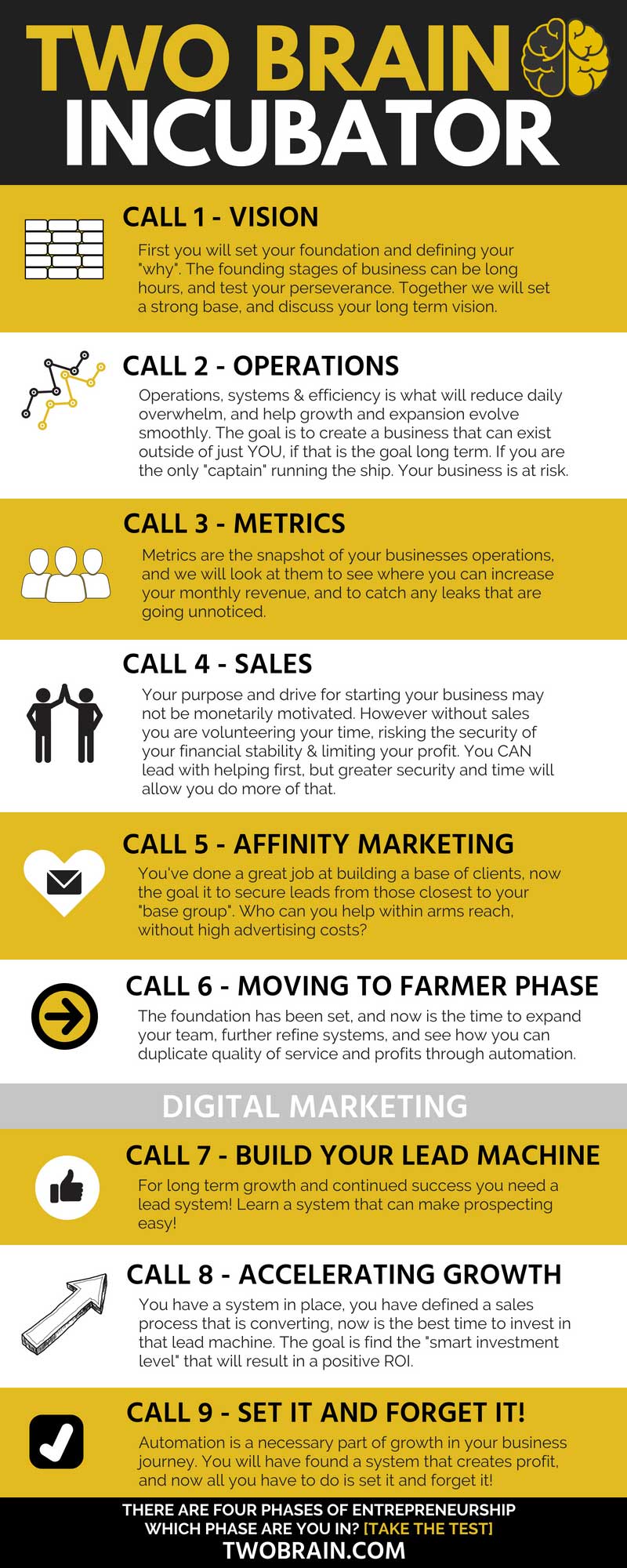 TWO BRAIN
INCUBATOR

CALL 1 - VISION
First you will set your foundation and defining your "why". The founding stages of business can be long hours, and test your perseverance. Together we will set a strong base, and discuss your long term vision.

CALL 2 - OPERATIONS
Operations, systems & efficiency is what will reduce daily overwhelm, and help growth and expansion evolve smoothly. The goal is to create a business that can exist outside of just YOU, if that is the goal long term. If you are the only "captain" running the ship. Your business is at risk.

CALL 3 - METRICS
Metrics are the snapshot of your businesses operations, and we will look at them to see where you can increase your monthly revenue, and to catch any leaks that are going unnoticed.

CALL 4 - SALES
Your purpose and drive for starting your business may not be monetarily motivated. However without sales you are volunteering your time, risking the security of your financial stability & limiting your profit. You CAN lead with helping first, but greater security and time will allow you do more of that.

CALL 5 - AFFINITY MARKETING
You've done a great job at building a base of clients, now the goal it to secure leads from those closest to your "base group". Who can you help within arms reach, without high advertising costs?

CALL 6 - MOVING TO FARMER PHASE
The foundation has been set, and now is the time to expand your team, further refine systems, and see how you can duplicate quality of service and profits through automation.

DIGITAL MARKETING

CALL 7 - BUILD YOUR LEAD MACHINE
For long term growth and continued success you need a lead system! Learn a system that can make prospecting easy!

CALL 8 - ACCELERATING GROWTH
You have a system in place, you have defined a sales process that is converting, now is the best time to invest in that lead machine. The goal is find the "smart investment level" that will result in a positive ROI.

CALL 9 - SET IT AND FORGET IT!
Automation is a necessary part of growth in your business journey. You will have found a system that creates profit, and now all you have to do is set it and forget it!

THERE ARE FOUR PHASES OF ENTREPRENEURSHIP
WHICH PHASE ARE YOU IN? [TAKE THE TEST]
TWOBRAIN.COM